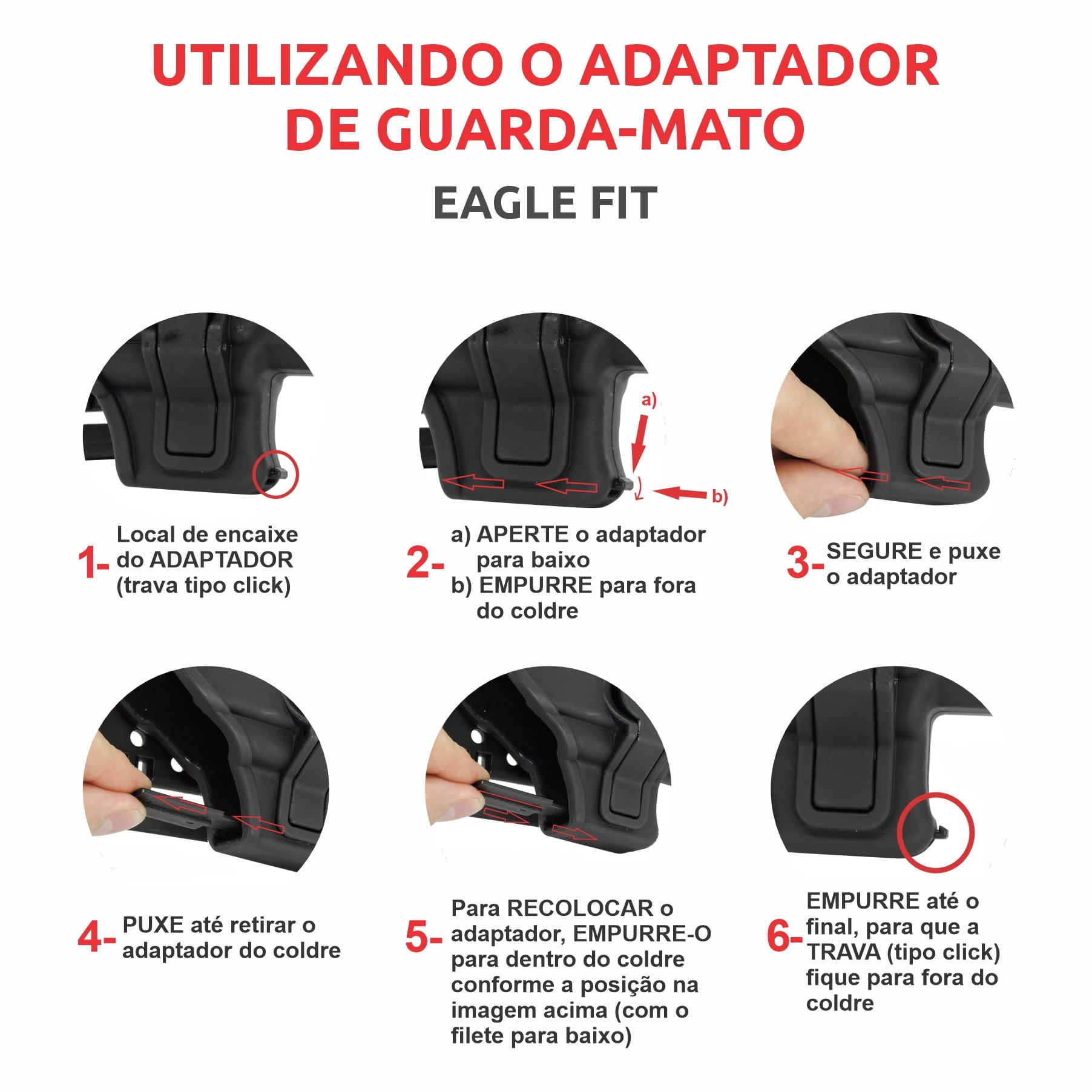 UTILIZANDO O ADAPTADOR DE GUARDA-MATO

EAGLE FIT

a)

b)

1- Local de encaixe do ADAPTADOR (trava tipo click)

2- a) APERTE o adaptador para baixo
b) EMPURRE para fora do coldre

3- SEGURE e puxe o adaptador

4- PUXE até retirar o adaptador do coldre

5- Para RECOLOCAR o adaptador, EMPURRE-O para dentro do coldre conforme a posição na imagem acima (com o filete para baixo)

6- EMPURRE até o final, para que a TRAVA (tipo click) fique para fora do coldre